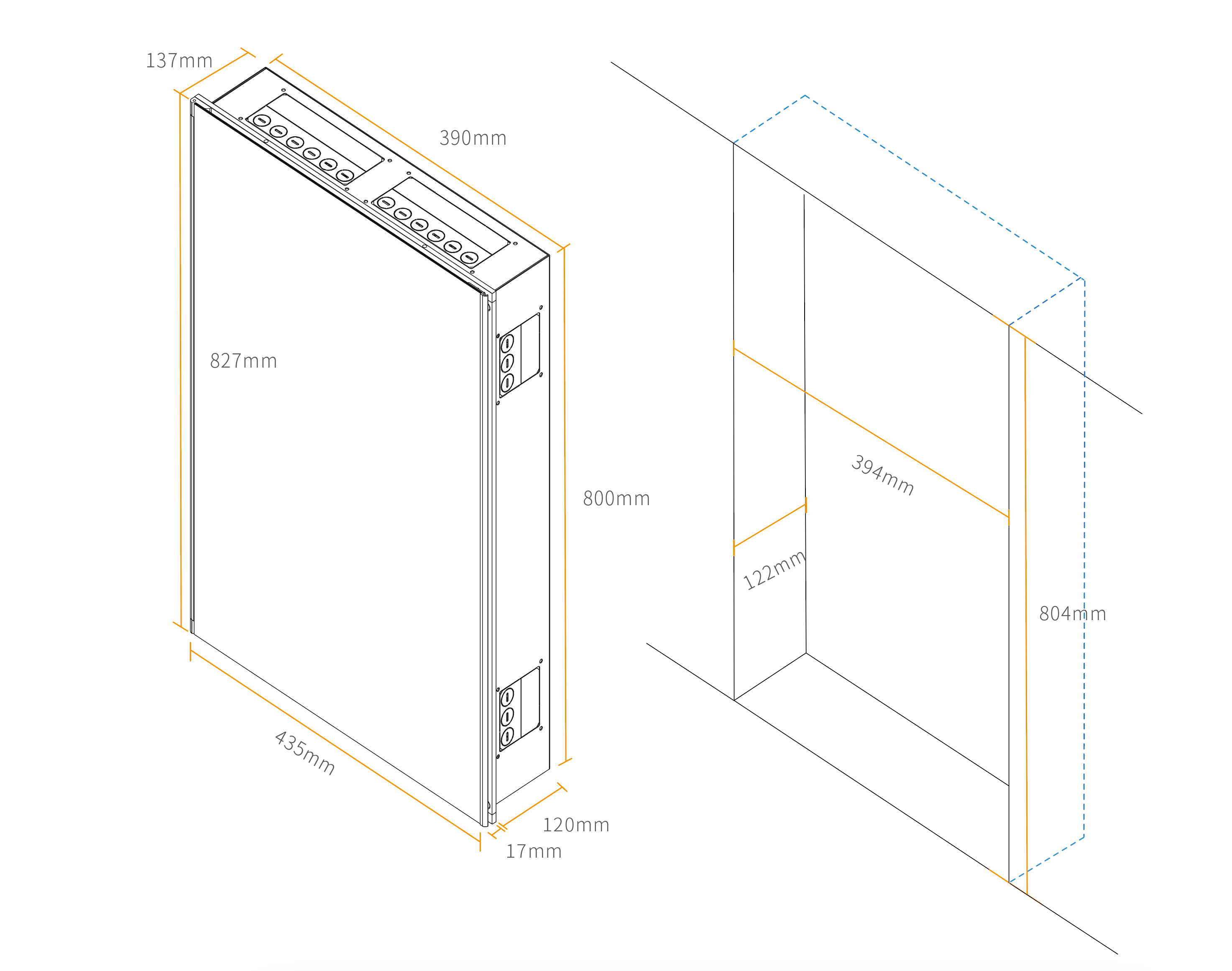 137mm

390mm

827mm

800mm

435mm

120mm

17mm

394mm

122mm

804mm